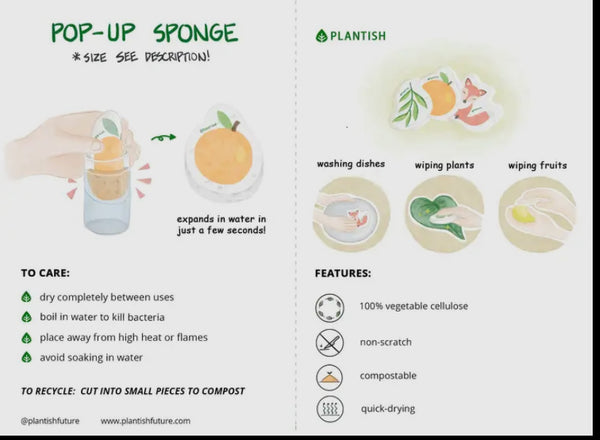 POP-UP SPONGE
*SIZE SEE DESCRIPTION!

expands in water in just a few seconds!

TO CARE:
dry completely between uses
boil in water to kill bacteria
place away from high heat or flames
avoid soaking in water

TO RECYCLE: CUT INTO SMALL PIECES TO COMPOST

@plantishfuture www.plantishfuture.com

PLANTISH

washing dishes
wiping plants
wiping fruits

FEATURES:
100% vegetable cellulose
non-scratch
compostable
quick-drying