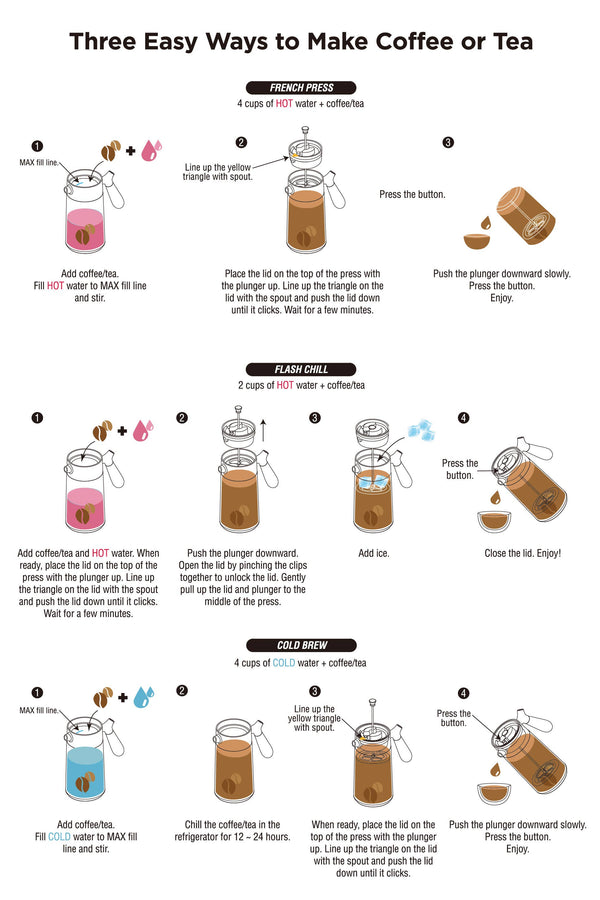 Three Easy Ways to Make Coffee or Tea

FRENCH PRESS

4 cups of HOT water + coffee/tea

1

MAX fill line.

Add coffee/tea. Fill HOT water to MAX fill line and stir.

2

Line up the yellow triangle with spout.

Place the lid on the top of the press with the plunger up. Line up the triangle on the lid with the spout and push the lid down until it clicks. Wait for a few minutes.

3

Press the button.

Push the plunger downward slowly. Press the button. Enjoy.

FLASH CHILL

2 cups of HOT water + coffee/tea

1

Add coffee/tea and HOT water. When ready, place the lid on the top of the press with the plunger up. Line up the triangle on the lid with the spout and push the lid down until it clicks. Wait for a few minutes.

2

Push the plunger downward. Open the lid by pinching the clips together to unlock the lid. Gently pull up the lid and plunger to the middle of the press.

3

Add ice.

4

Press the button.

Close the lid. Enjoy!

COLD BREW

4 cups of COLD water + coffee/tea

1

MAX fill line.

Add coffee/tea. Fill COLD water to MAX fill line and stir.

2

Chill the coffee/tea in the refrigerator for 12 ~ 24 hours.

3

Line up the yellow triangle with spout.

When ready, place the lid on the top of the press with the plunger up. Line up the triangle on the lid with the spout and push the lid down until it clicks.

4

Press the button.

Push the plunger downward slowly. Press the button. Enjoy.