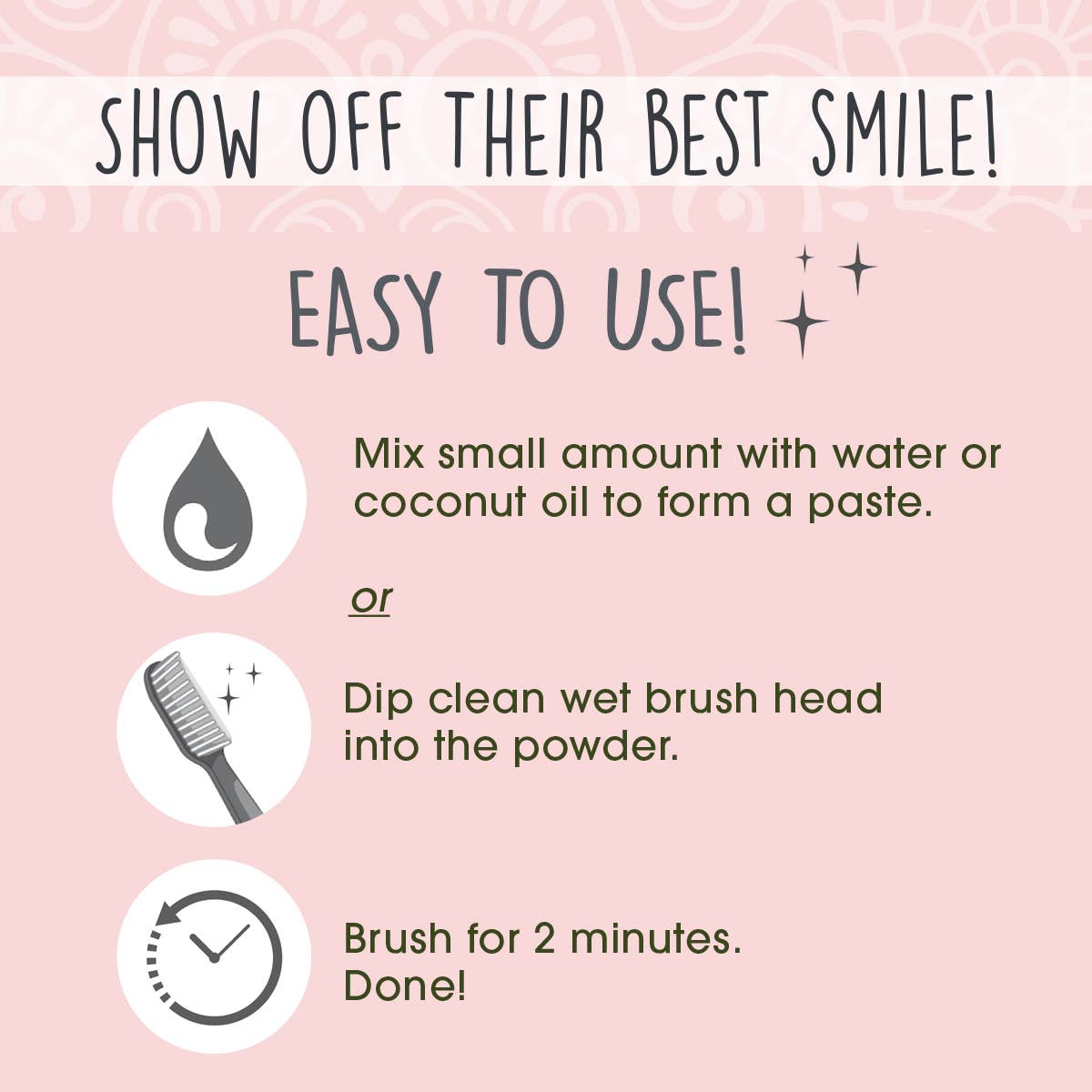 SHOW OFF THEIR BEST SMILE!

EASY TO USE!

Mix small amount with water or coconut oil to form a paste.

or

Dip clean wet brush head into the powder.

Brush for 2 minutes.
Done!